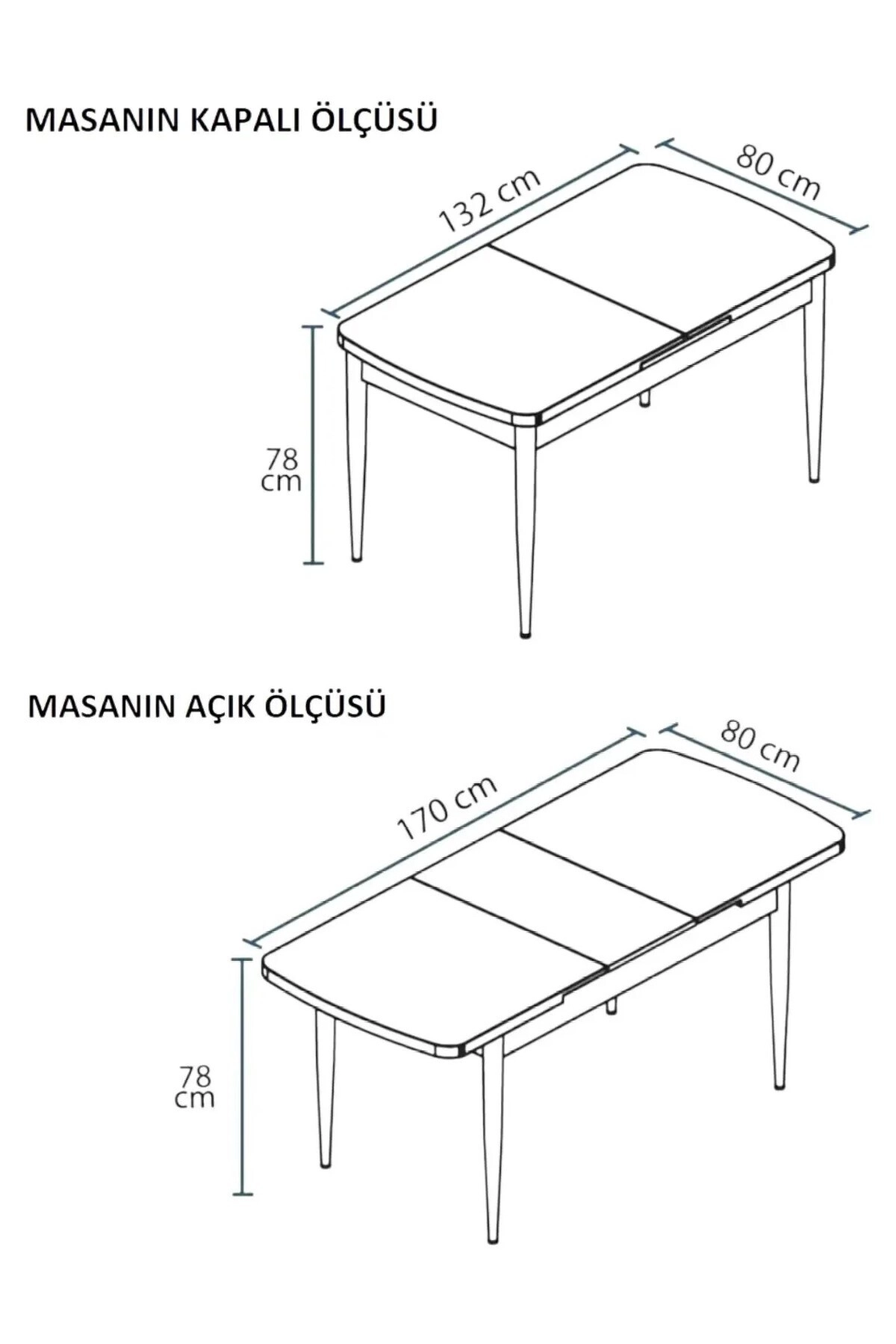 MASANIN KAPALI ÖLÇÜSÜ

132 cm

80 cm

78 cm

MASANIN AÇIK ÖLÇÜSÜ

170 cm

80 cm

78 cm